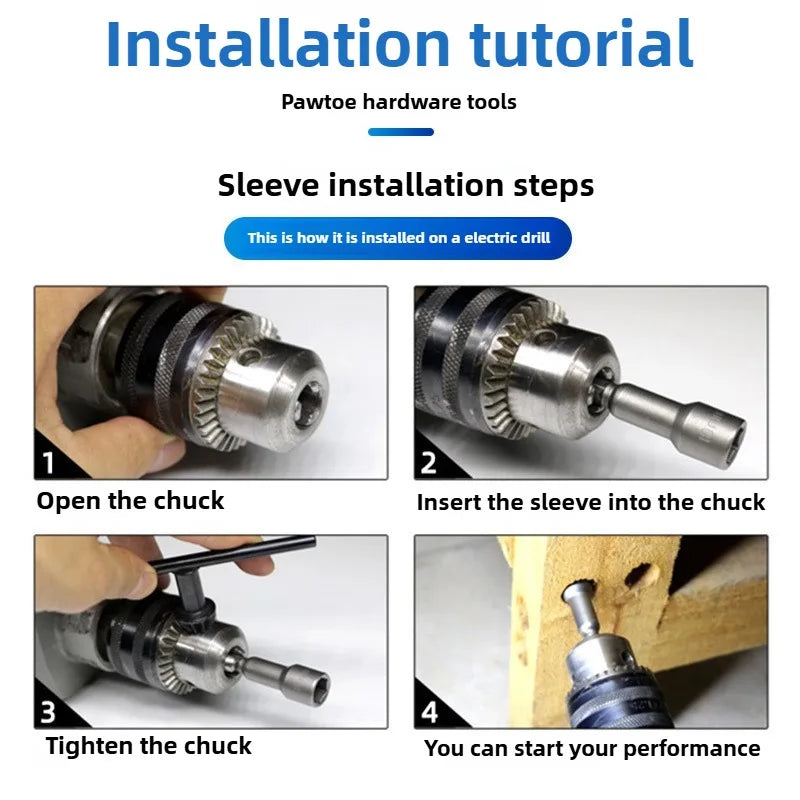 Installation tutorial

Pawtoe hardware tools

Sleeve installation steps

This is how it is installed on a electric drill

1

Open the chuck

2

Insert the sleeve into the chuck

3

Tighten the chuck

4

You can start your performance